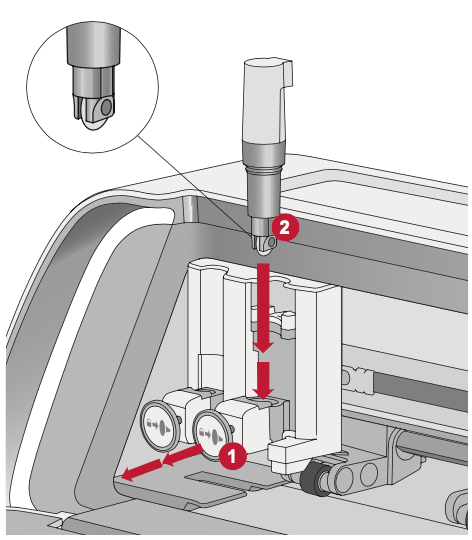 2

1